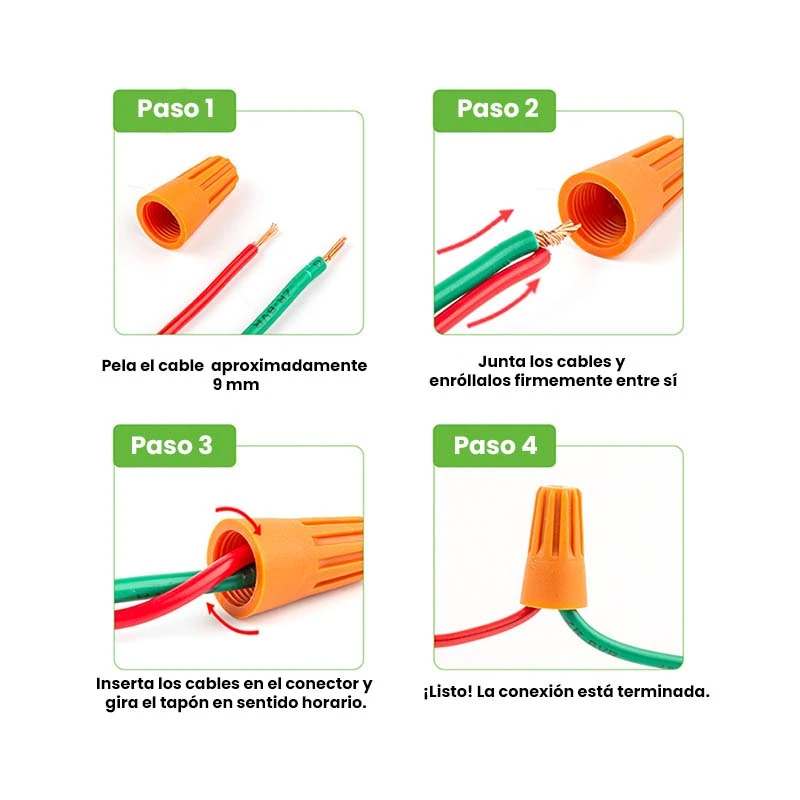 Paso 1

Pela el cable aproximadamente 9 mm

Paso 2

Junta los cables y enróllalos firmemente entre sí

Paso 3

Inserta los cables en el conector y gira el tapón en sentido horario.

Paso 4

¡Listo! La conexión está terminada.