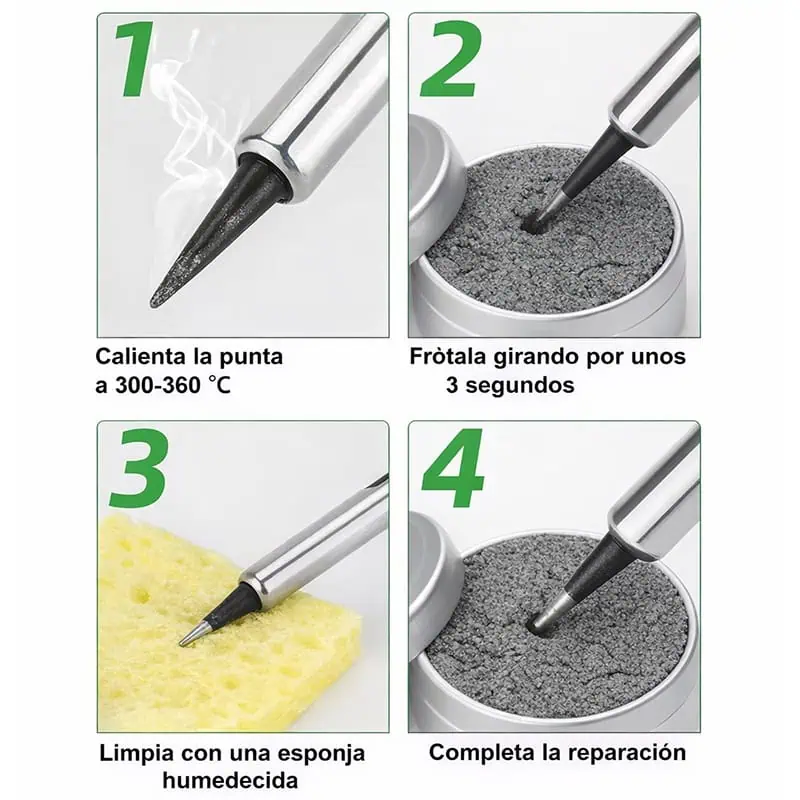 1

Calienta la punta a 300-360 °C

2

Fròtala girando por unos 3 segundos

3

Limpia con una esponja humedecida

4

Completa la reparación