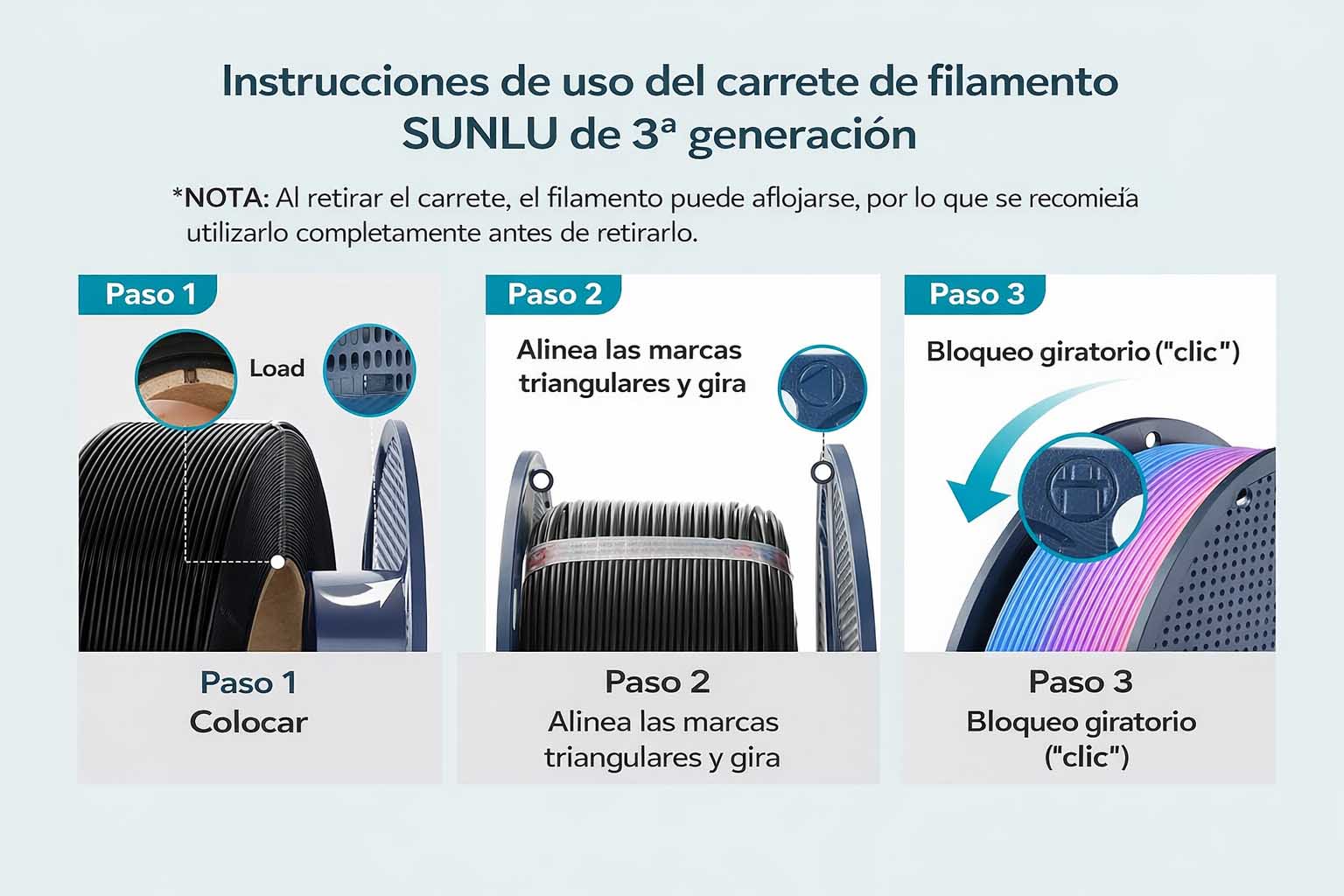 Instrucciones de uso del carrete de filamento SUNLU de 3ª generación

*NOTA: Al retirar el carrete, el filamento puede aflojarse, por lo que se recomieía utilizarlo completamente antes de retirarlo.

Paso 1

Load

Paso 1
Colocar

Paso 2

Alinea las marcas triangulares y gira

Paso 2
Alinea las marcas triangulares y gira

Paso 3

Bloqueo giratorio ("clic")

Paso 3
Bloqueo giratorio ("clic")