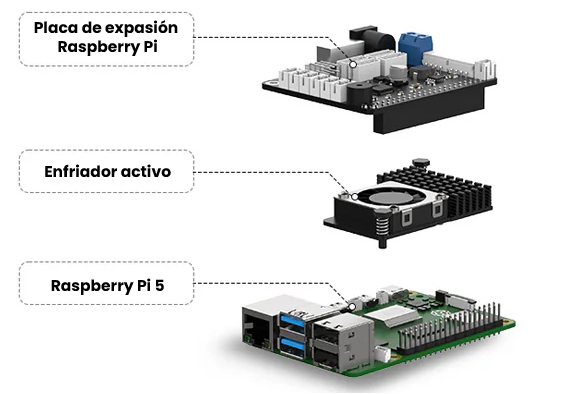 Placa de expasión
Raspberry Pi

Enfriador activo

Raspberry Pi 5