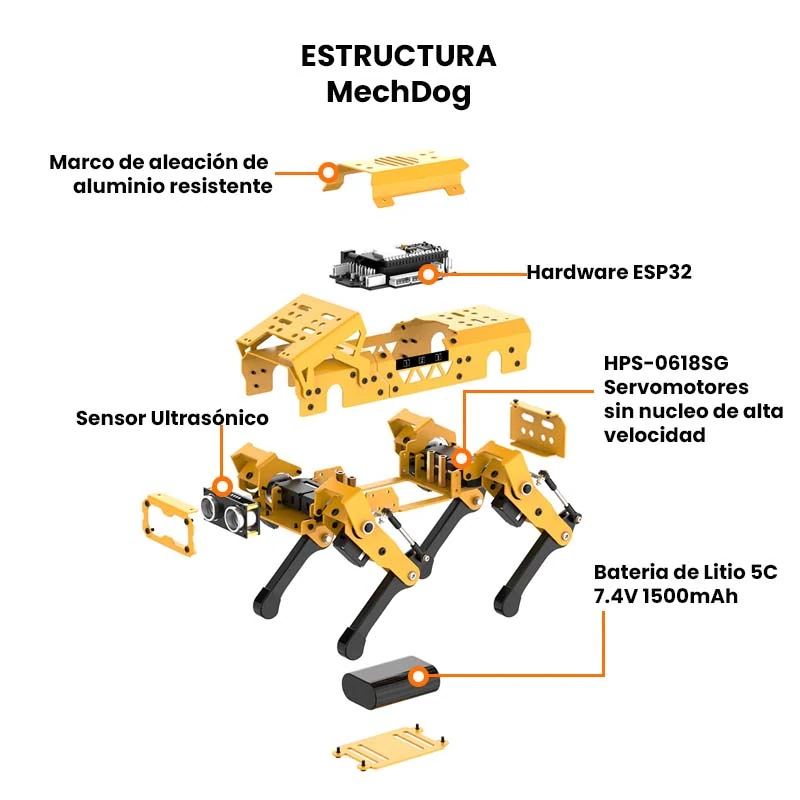 ESTRUCTURA
MechDog

Marco de aleación de aluminio resistente

Hardware ESP32

HPS-0618SG Servomotores sin nucleo de alta velocidad

Sensor Ultrasónico

Bateria de Litio 5C 7.4V 1500mAh