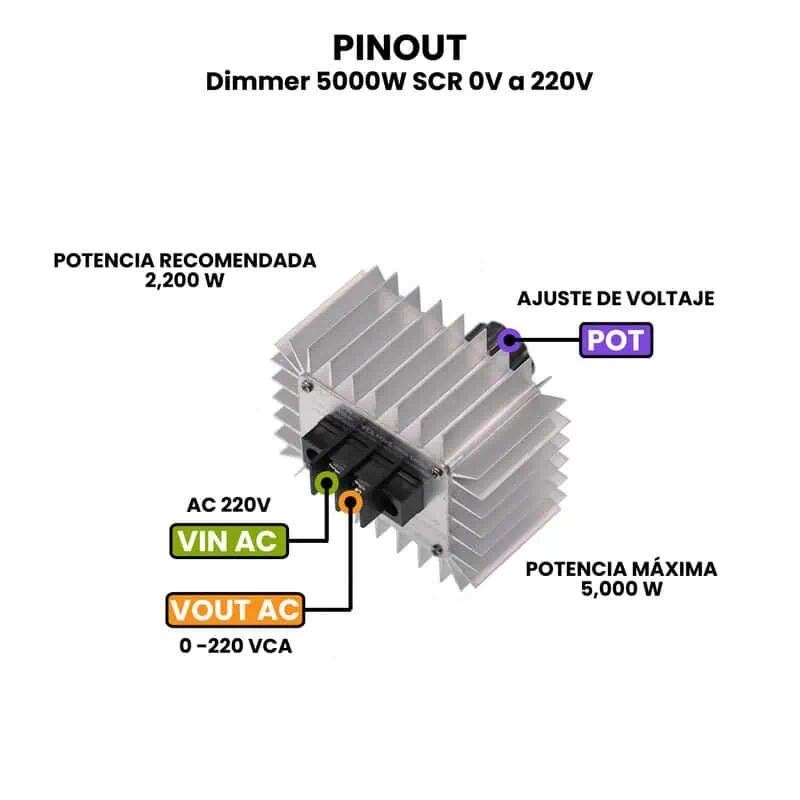 PINOUT
Dimmer 5000W SCR 0V a 220V

POTENCIA RECOMENDADA
2,200 W

AJUSTE DE VOLTAJE

POT

AC 220V

VIN AC

VOUT AC

0 -220 VCA

POTENCIA MÁXIMA
5,000 W