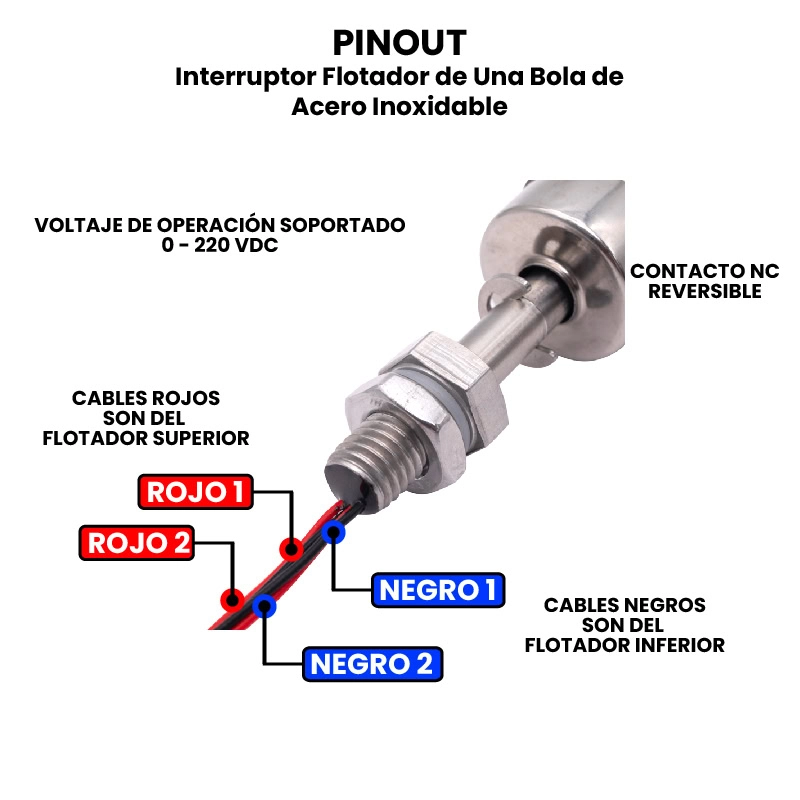 PINOUT
Interruptor Flotador de Una Bola de Acero Inoxidable

VOLTAJE DE OPERACIÓN SOPORTADO
0 - 220 VDC

CONTACTO NC REVERSIBLE

CABLES ROJOS SON DEL FLOTADOR SUPERIOR

ROJO 1

ROJO 2

NEGRO 1

NEGRO 2

CABLES NEGROS SON DEL FLOTADOR INFERIOR