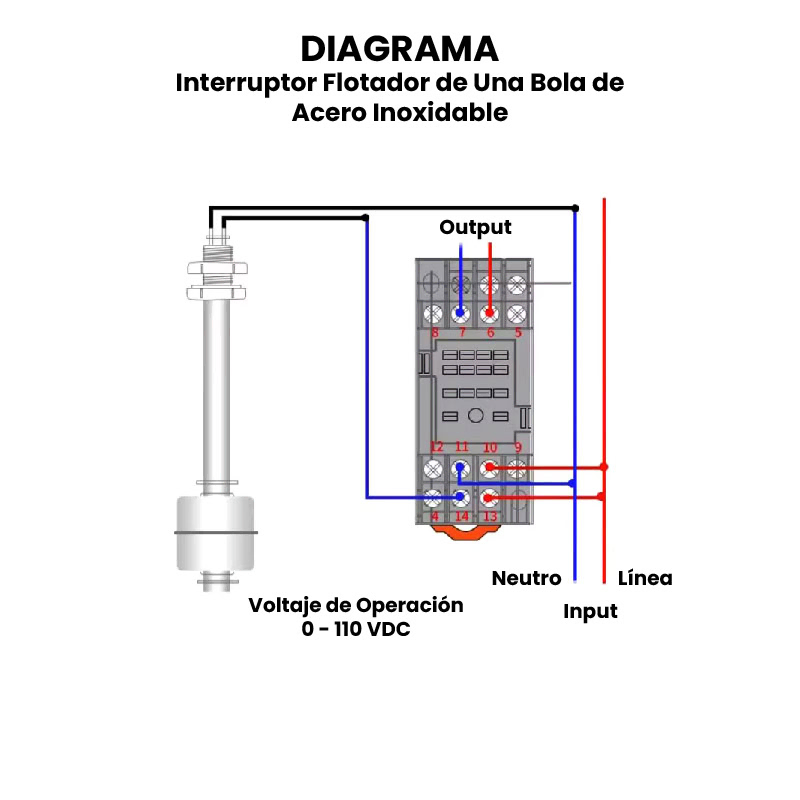 DIAGRAMA
Interruptor Flotador de Una Bola de Acero Inoxidable

Output

8 7 6 5

12 11 10 9

4 14 13

Neutro
Línea
Input

Voltaje de Operación
0 - 110 VDC