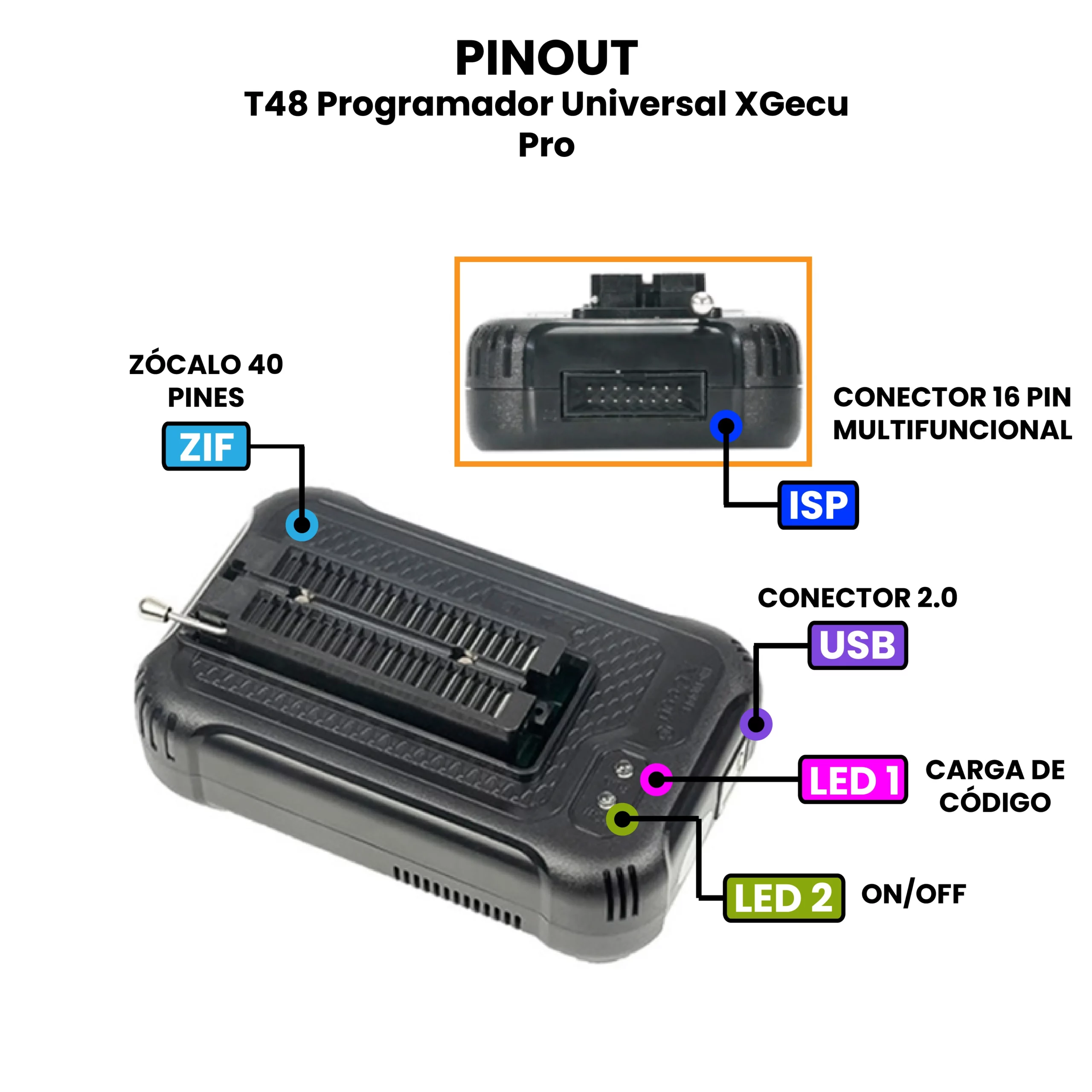 PINOUT
T48 Programador Universal XGecu Pro

ZÓCALO 40 PINES
ZIF

CONECTOR 16 PIN MULTIFUNCIONAL
ISP

CONECTOR 2.0
USB

LED 1
CARGA DE CÓDIGO

LED 2
ON/OFF