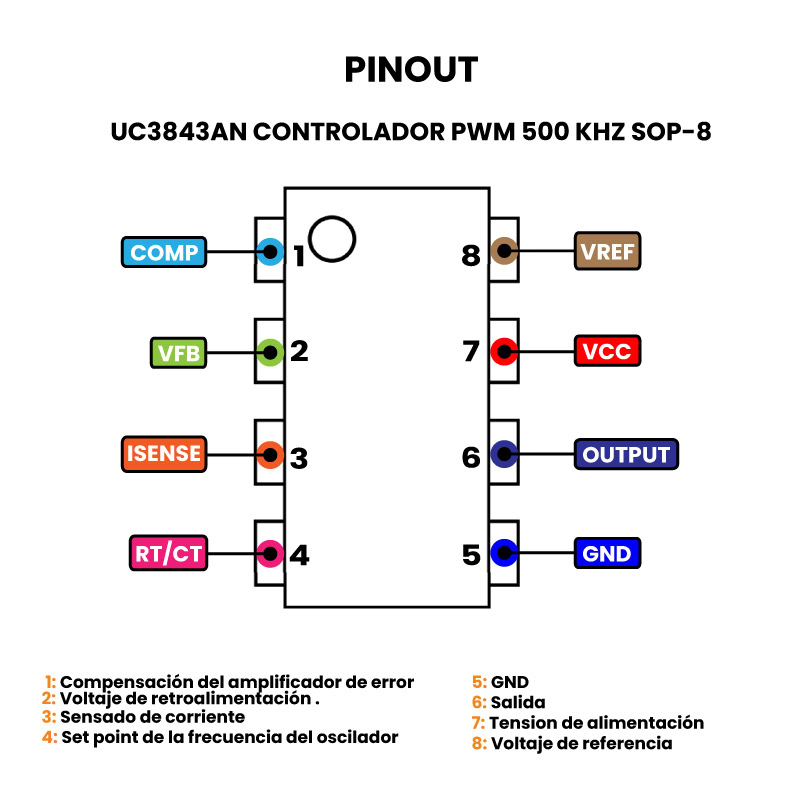 PINOUT

UC3843AN CONTROLADOR PWM 500 KHZ SOP-8

COMP 1
VFB 2
ISENSE 3
RT/CT 4
8 VREF
7 VCC
6 OUTPUT
5 GND

1: Compensación del amplificador de error
2: Voltaje de retroalimentación .
3: Sensado de corriente
4: Set point de la frecuencia del oscilador

5: GND
6: Salida
7: Tension de alimentación
8: Voltaje de referencia