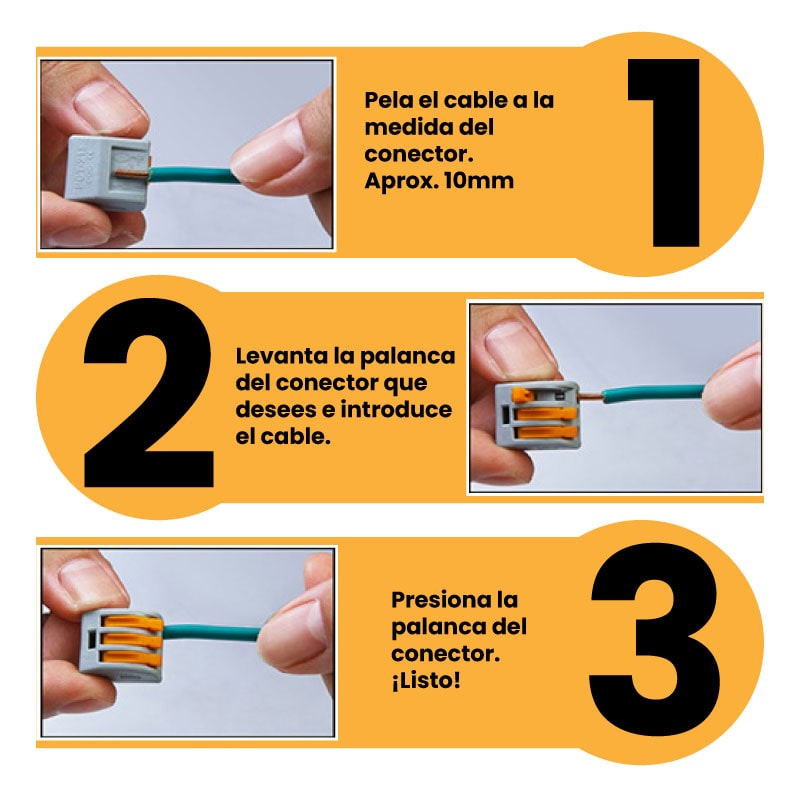 Pela el cable a la medida del conector. Aprox. 10mm

1

2

Levanta la palanca del conector que desees e introduce el cable.

Presiona la palanca del conector. ¡Listo!

3