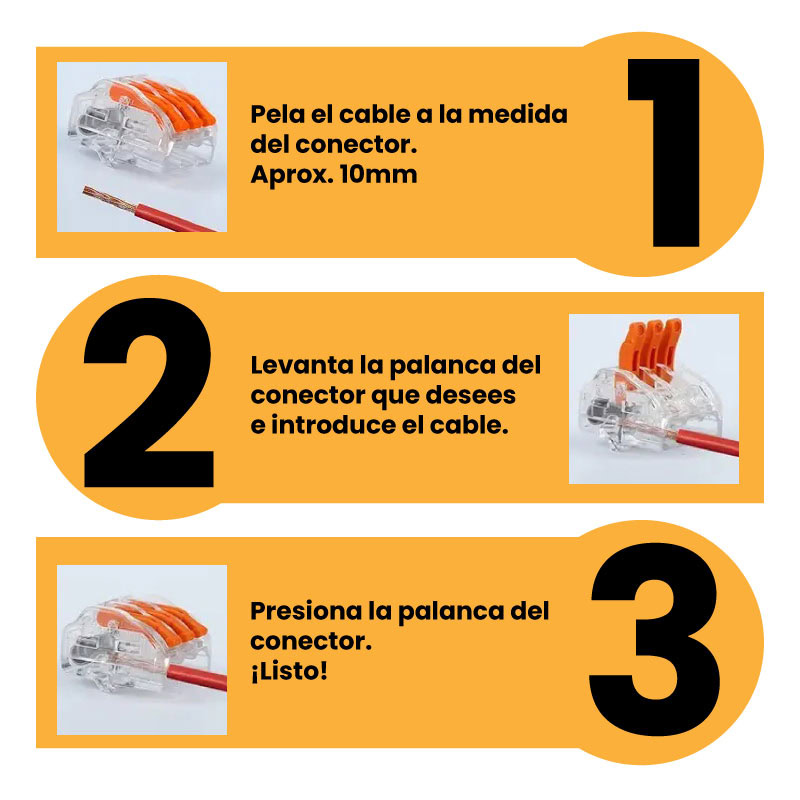 Pela el cable a la medida del conector.
Aprox. 10mm

1

2

Levanta la palanca del conector que desees e introduce el cable.

Presiona la palanca del conector.
¡Listo!

3