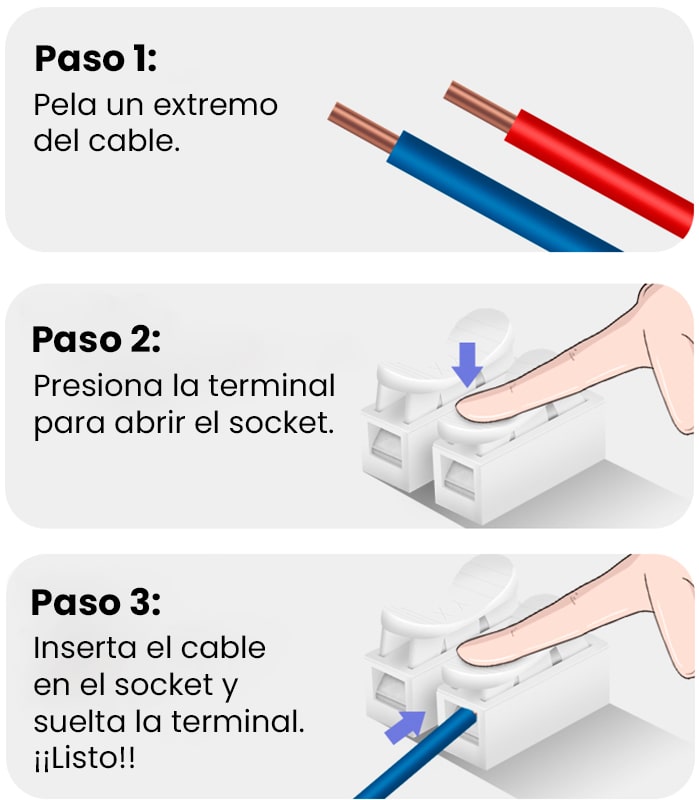 Paso 1:
Pela un extremo del cable.

Paso 2:
Presiona la terminal para abrir el socket.

Paso 3:
Inserta el cable en el socket y suelta la terminal. ¡¡Listo!!