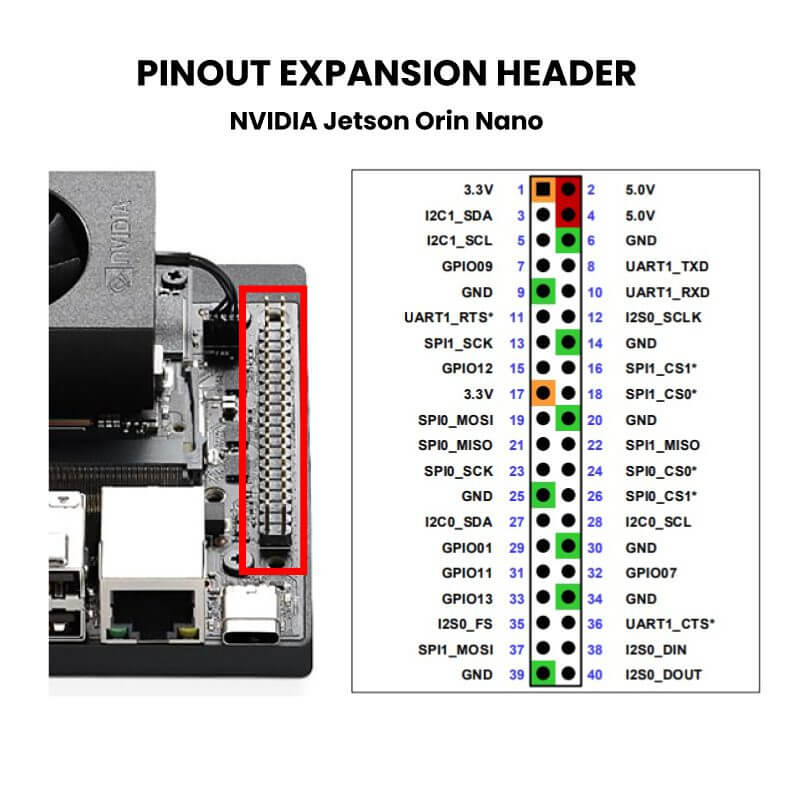 PINOUT EXPANSION HEADER

NVIDIA Jetson Orin Nano

NVIDIA

| | | | |
|---|---|---|---|
| 3.3V | 1 | 2 | 5.0V |
| I2C1_SDA | 3 | 4 | 5.0V |
| I2C1_SCL | 5 | 6 | GND |
| GPIO09 | 7 | 8 | UART1_TXD |
| GND | 9 | 10 | UART1_RXD |
| UART1_RTS* | 11 | 12 | I2S0_SCLK |
| SPI1_SCK | 13 | 14 | GND |
| GPIO12 | 15 | 16 | SPI1_CS1* |
| 3.3V | 17 | 18 | SPI1_CS0* |
| SPI0_MOSI | 19 | 20 | GND |
| SPI0_MISO | 21 | 22 | SPI1_MISO |
| SPI0_SCK | 23 | 24 | SPI0_CS0* |
| GND | 25 | 26 | SPI0_CS1* |
| I2C0_SDA | 27 | 28 | I2C0_SCL |
| GPIO01 | 29 | 30 | GND |
| GPIO11 | 31 | 32 | GPIO07 |
| GPIO13 | 33 | 34 | GND |
| I2S0_FS | 35 | 36 | UART1_CTS* |
| SPI1_MOSI | 37 | 38 | I2S0_DIN |
| GND | 39 | 40 | I2S0_DOUT |