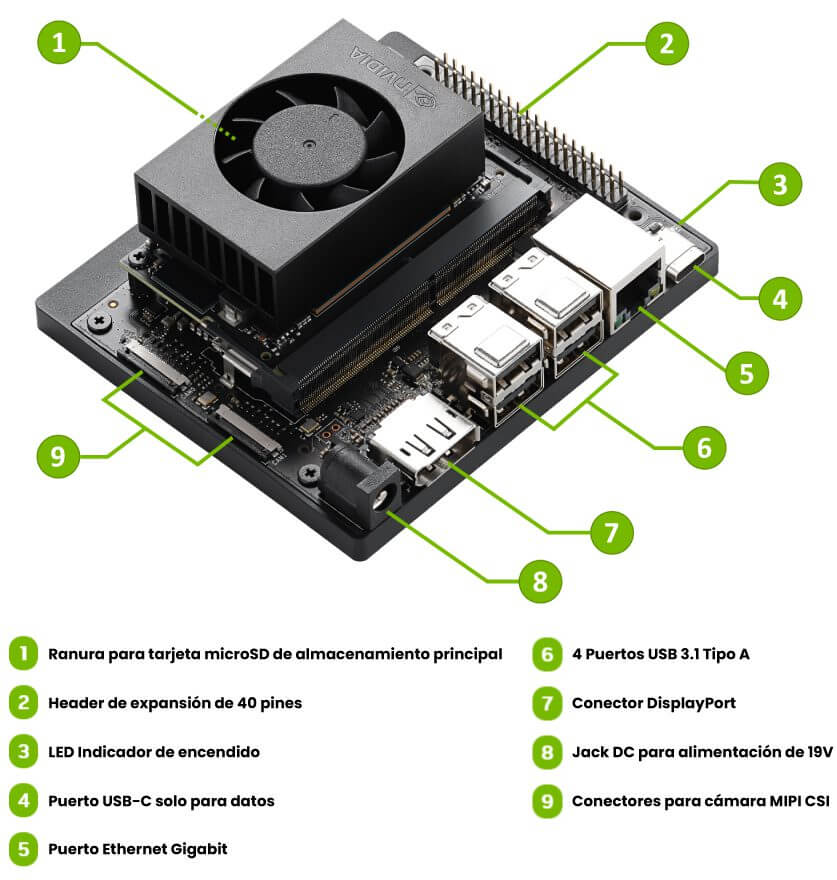 1

2

3

4

5

6

7

8

9

NVIDIA

1 Ranura para tarjeta microSD de almacenamiento principal

2 Header de expansión de 40 pines

3 LED Indicador de encendido

4 Puerto USB-C solo para datos

5 Puerto Ethernet Gigabit

6 4 Puertos USB 3.1 Tipo A

7 Conector DisplayPort

8 Jack DC para alimentación de 19V

9 Conectores para cámara MIPI CSI