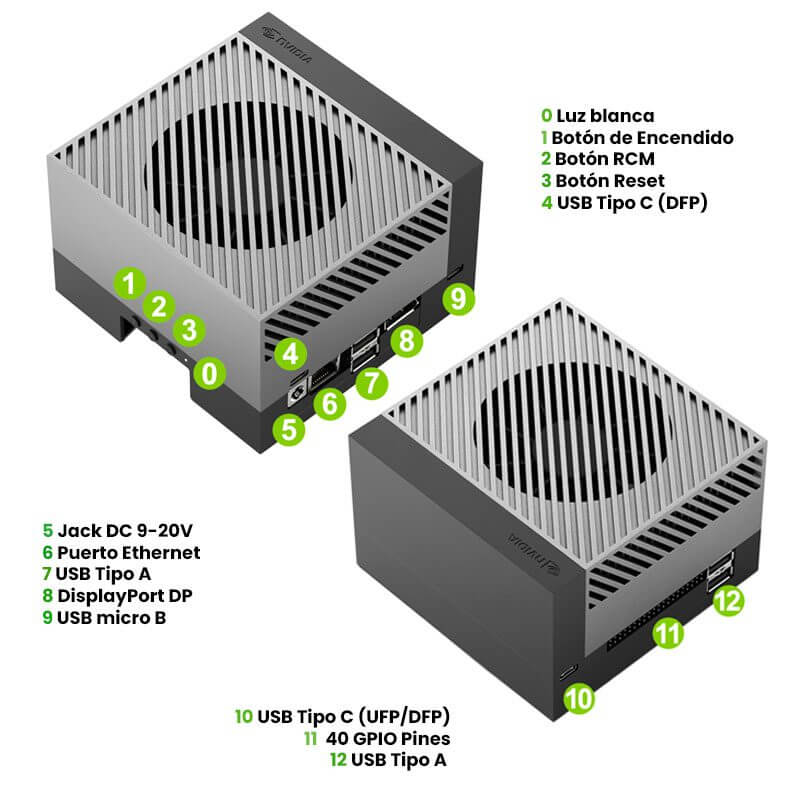 NVIDIA

0 Luz blanca
1 Botón de Encendido
2 Botón RCM
3 Botón Reset
4 USB Tipo C (DFP)

1
2
3
0
4
5
6
7
8
9

5 Jack DC 9-20V
6 Puerto Ethernet
7 USB Tipo A
8 DisplayPort DP
9 USB micro B

NVIDIA

12
11
10

10 USB Tipo C (UFP/DFP)
11 40 GPIO Pines
12 USB Tipo A