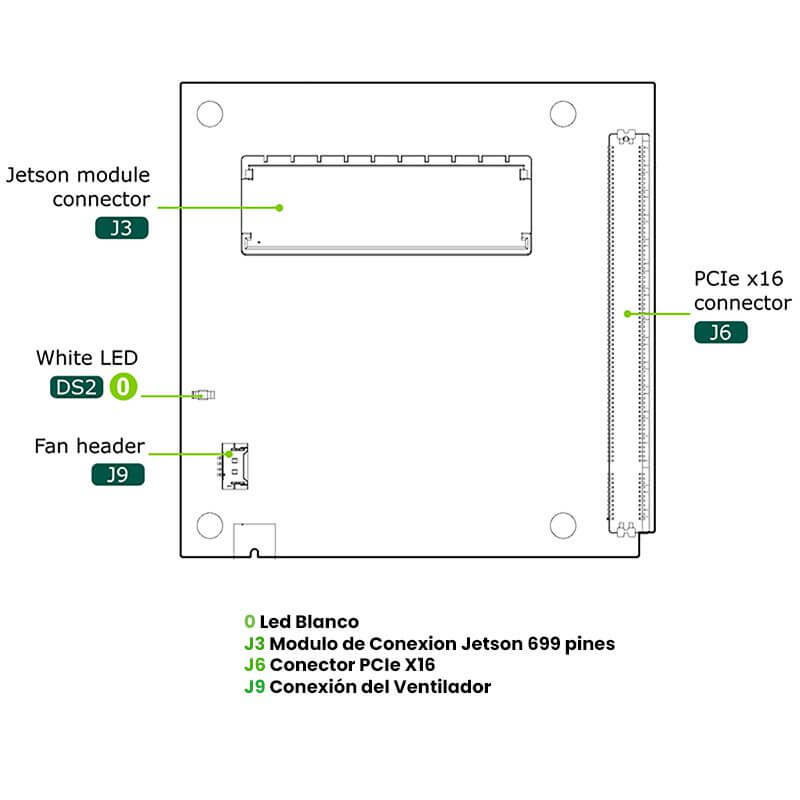 Jetson module connector
J3

PCIe x16 connector
J6

White LED
DS2 0

Fan header
J9

0 Led Blanco
J3 Modulo de Conexion Jetson 699 pines
J6 Conector PCIe X16
J9 Conexión del Ventilador