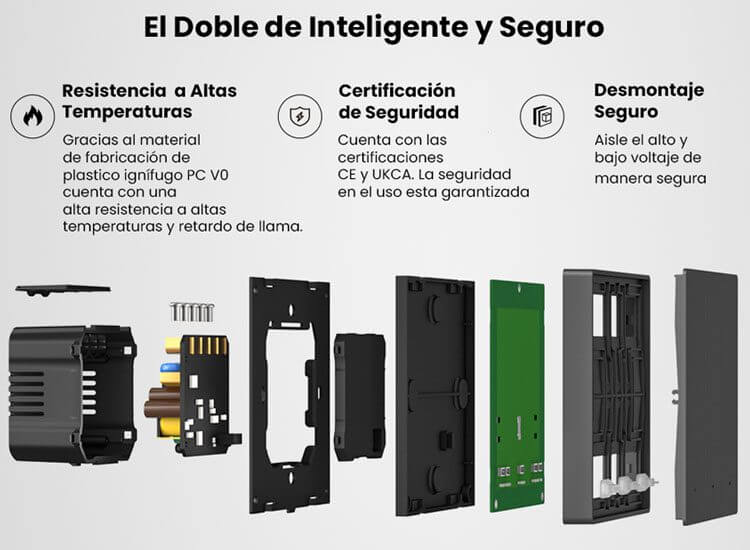 El Doble de Inteligente y Seguro

Resistencia a Altas Temperaturas

Gracias al material de fabricación de plastico ignífugo PC V0 cuenta con una alta resistencia a altas temperaturas y retardo de llama.

Certificación de Seguridad

Cuenta con las certificaciones CE y UKCA. La seguridad en el uso esta garantizada

Desmontaje Seguro

Aisle el alto y bajo voltaje de manera segura