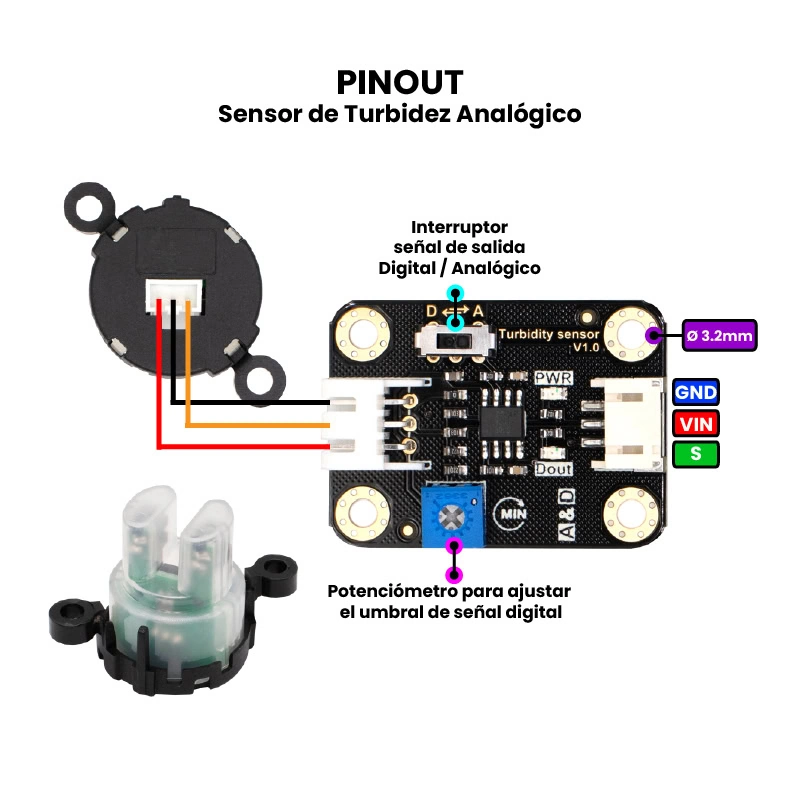 PINOUT
Sensor de Turbidez Analógico

Interruptor
señal de salida
Digital / Analógico

D A
Turbidity sensor
V1.0

Ø 3.2mm

PWR

GND
VIN
S

Dout

MIN

A&D

Potenciómetro para ajustar
el umbral de señal digital