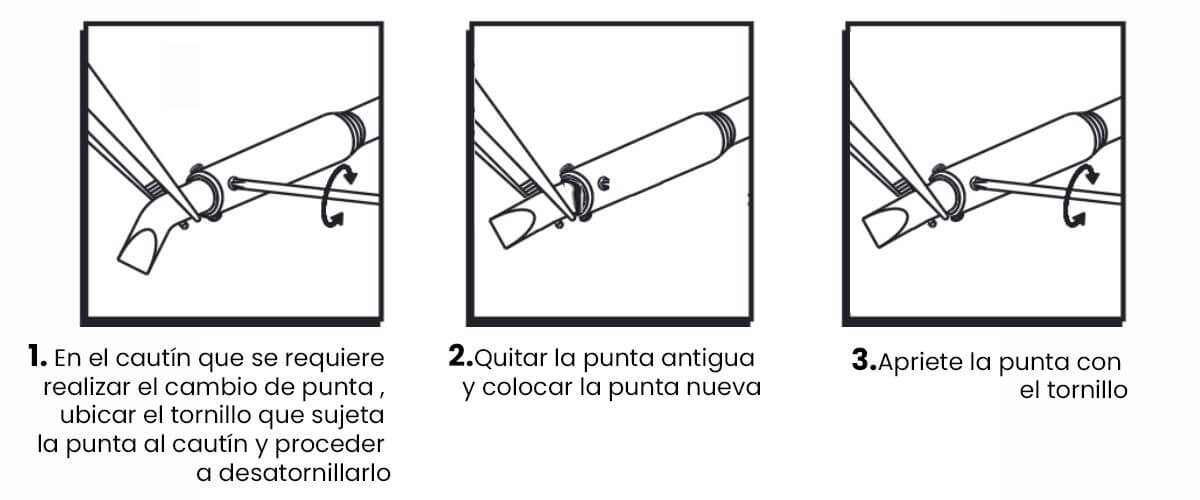 1. En el cautín que se requiere realizar el cambio de punta , ubicar el tornillo que sujeta la punta al cautín y proceder a desatornillarlo

2.Quitar la punta antigua y colocar la punta nueva

3.Apriete la punta con el tornillo