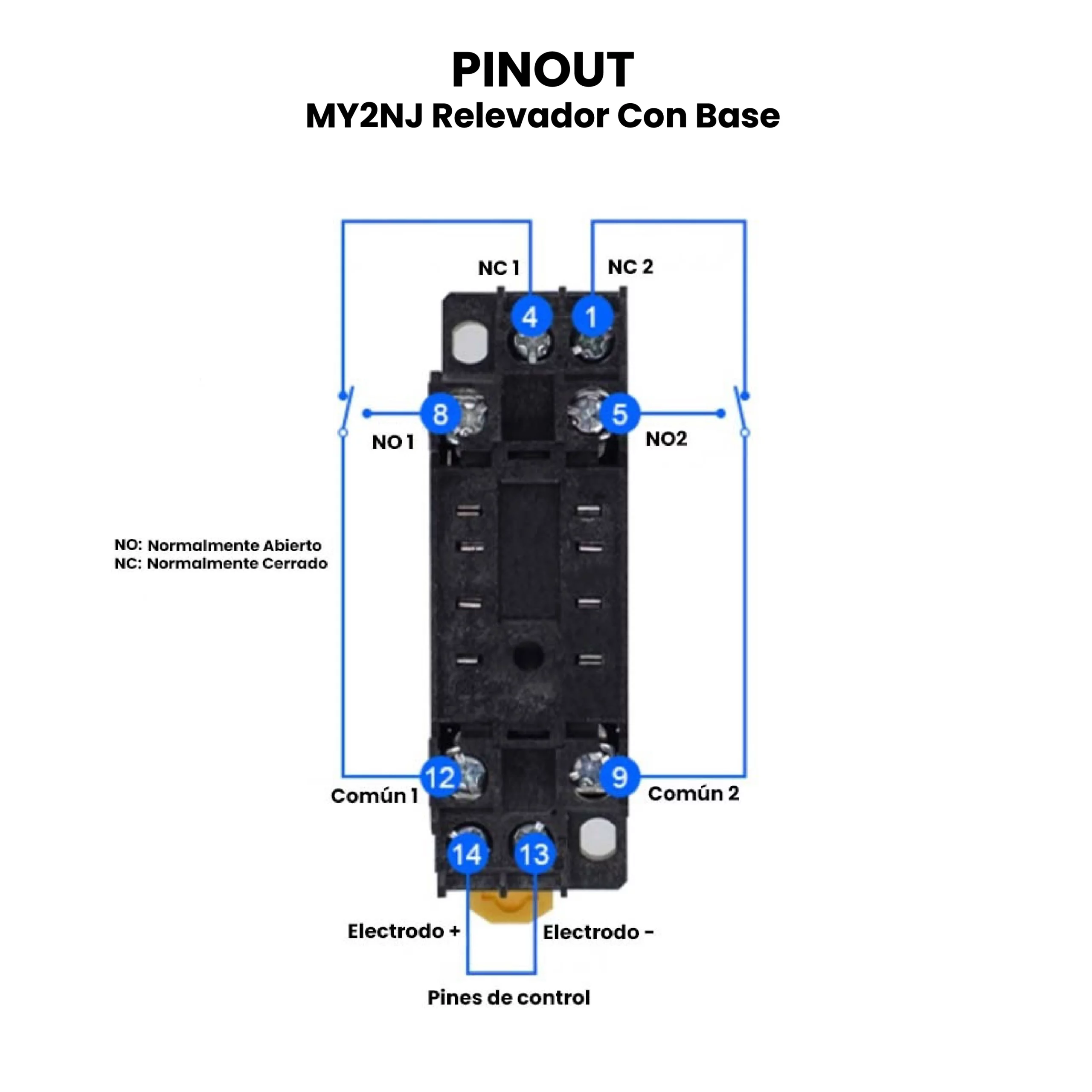 PINOUT
MY2NJ Relevador Con Base

NC 1
NC 2
4
1
8
5
NO 1
NO2

NO: Normalmente Abierto
NC: Normalmente Cerrado

12
9
Común 1
Común 2
14
13
Electrodo +
Electrodo -
Pines de control