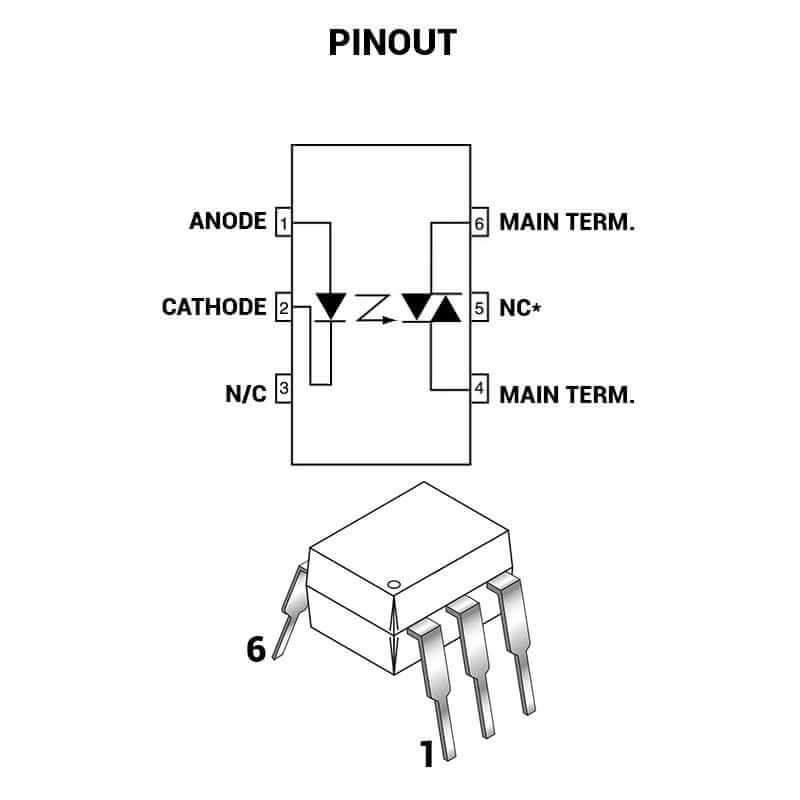 PINOUT

ANODE 1
CATHODE 2
N/C 3
6 MAIN TERM.
5 NC*
4 MAIN TERM.

6
1