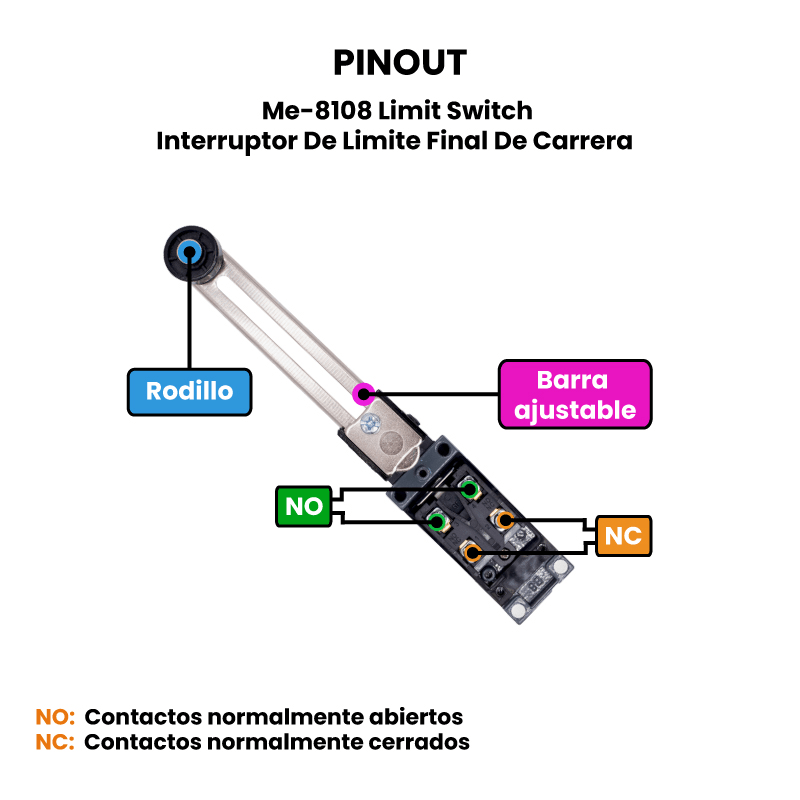 PINOUT

Me-8108 Limit Switch
Interruptor De Limite Final De Carrera

Rodillo

Barra ajustable

NO

NC

NO: Contactos normalmente abiertos
NC: Contactos normalmente cerrados