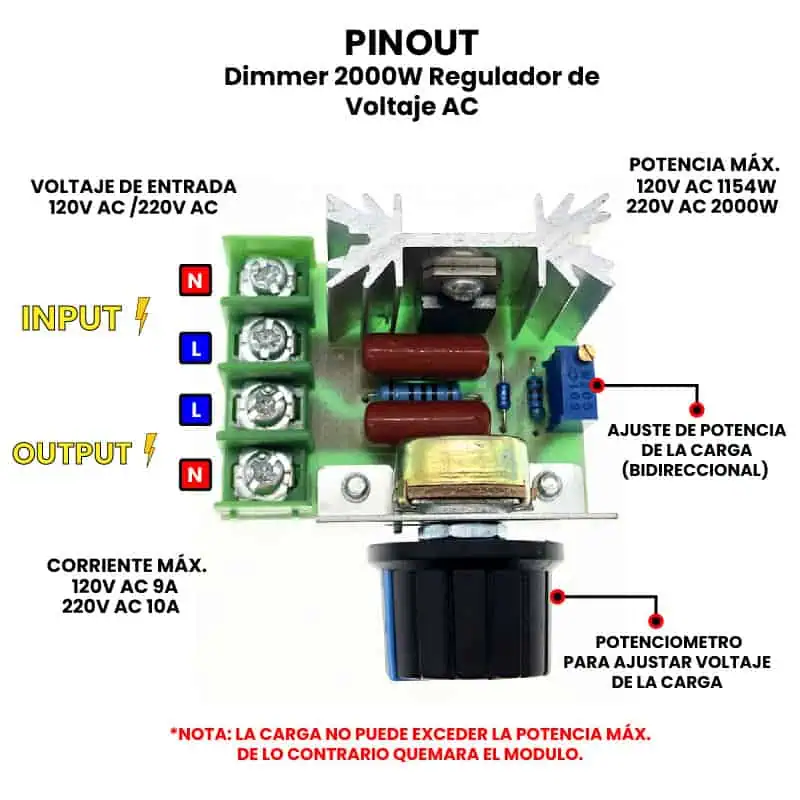 PINOUT
Dimmer 2000W Regulador de Voltaje AC

VOLTAJE DE ENTRADA
120V AC /220V AC

POTENCIA MÁX.
120V AC 1154W
220V AC 2000W

N
INPUT
L
L
OUTPUT
N

AJUSTE DE POTENCIA DE LA CARGA (BIDIRECCIONAL)

CORRIENTE MÁX.
120V AC 9A
220V AC 10A

POTENCIOMETRO PARA AJUSTAR VOLTAJE DE LA CARGA

*NOTA: LA CARGA NO PUEDE EXCEDER LA POTENCIA MÁX. DE LO CONTRARIO QUEMARA EL MODULO.