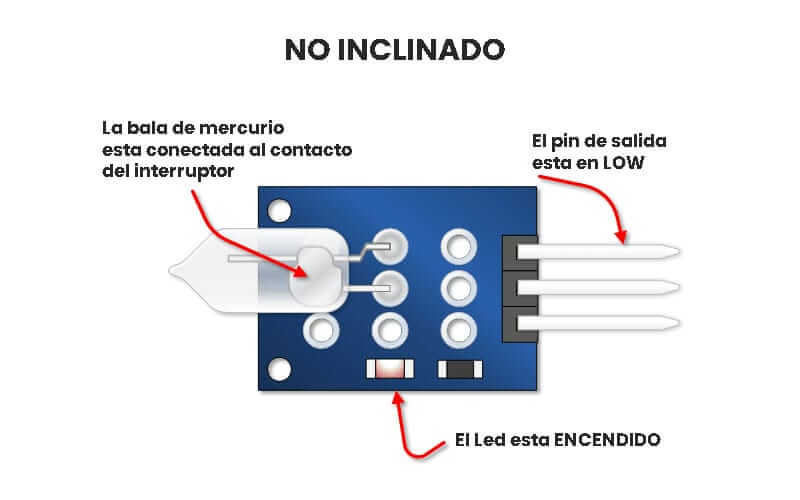 NO INCLINADO

La bala de mercurio esta conectada al contacto del interruptor

El pin de salida esta en LOW

El Led esta ENCENDIDO